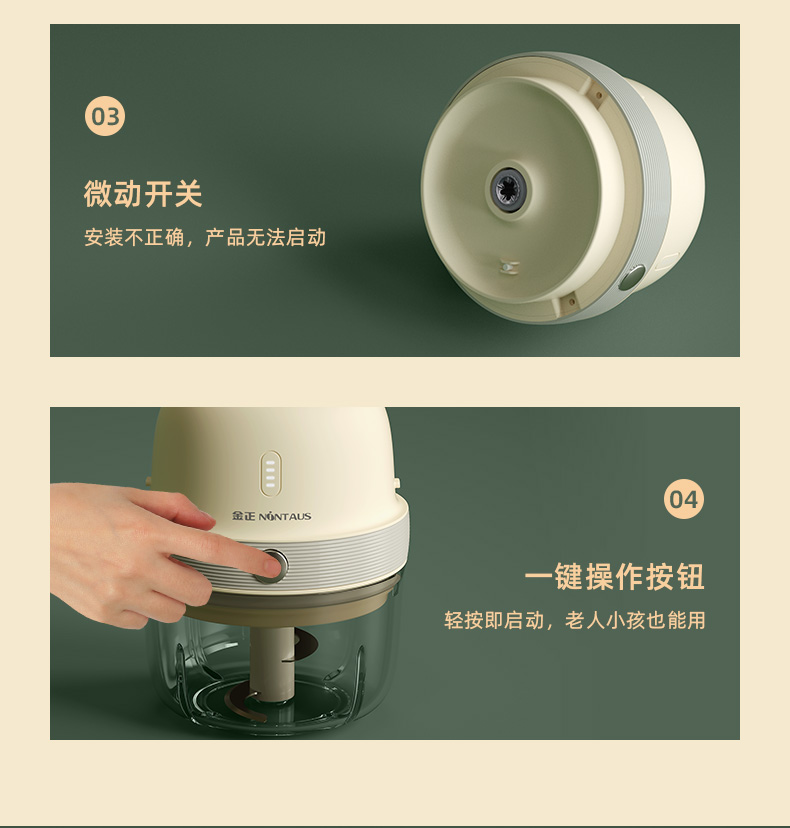 03

微动开关

安装不正确，产品无法启动

金正 NINTAUS

04

一键操作按钮

轻按即启动，老人小孩也能用